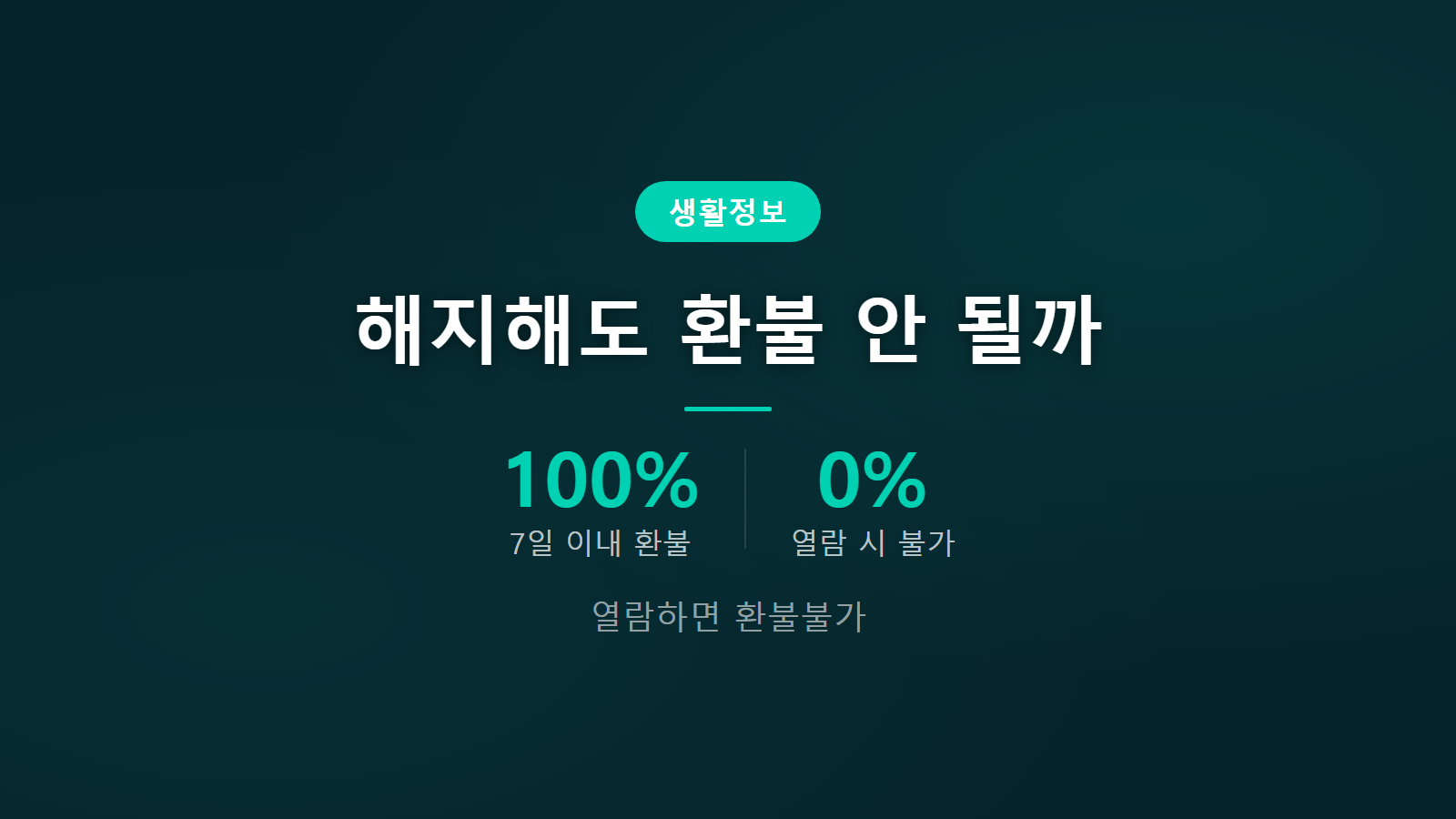 생활정보

해지해도 환불 안 될까

100%
7일 이내 환불

0%
열람 시 불가

열람하면 환불불가