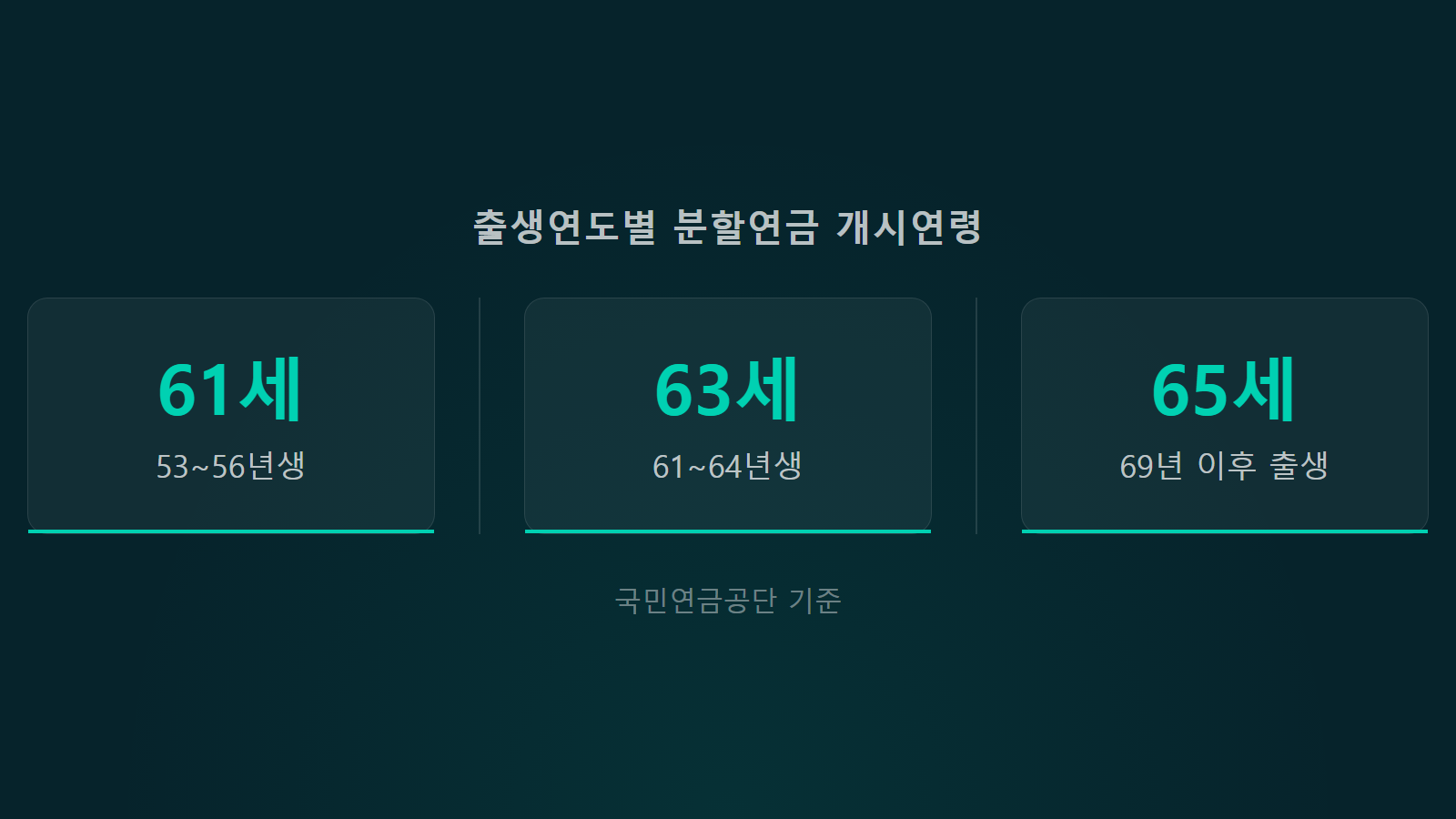 출생연도별 분할연금 개시연령

61세

53~56년생

63세

61~64년생

65세

69년 이후 출생

국민연금공단 기준