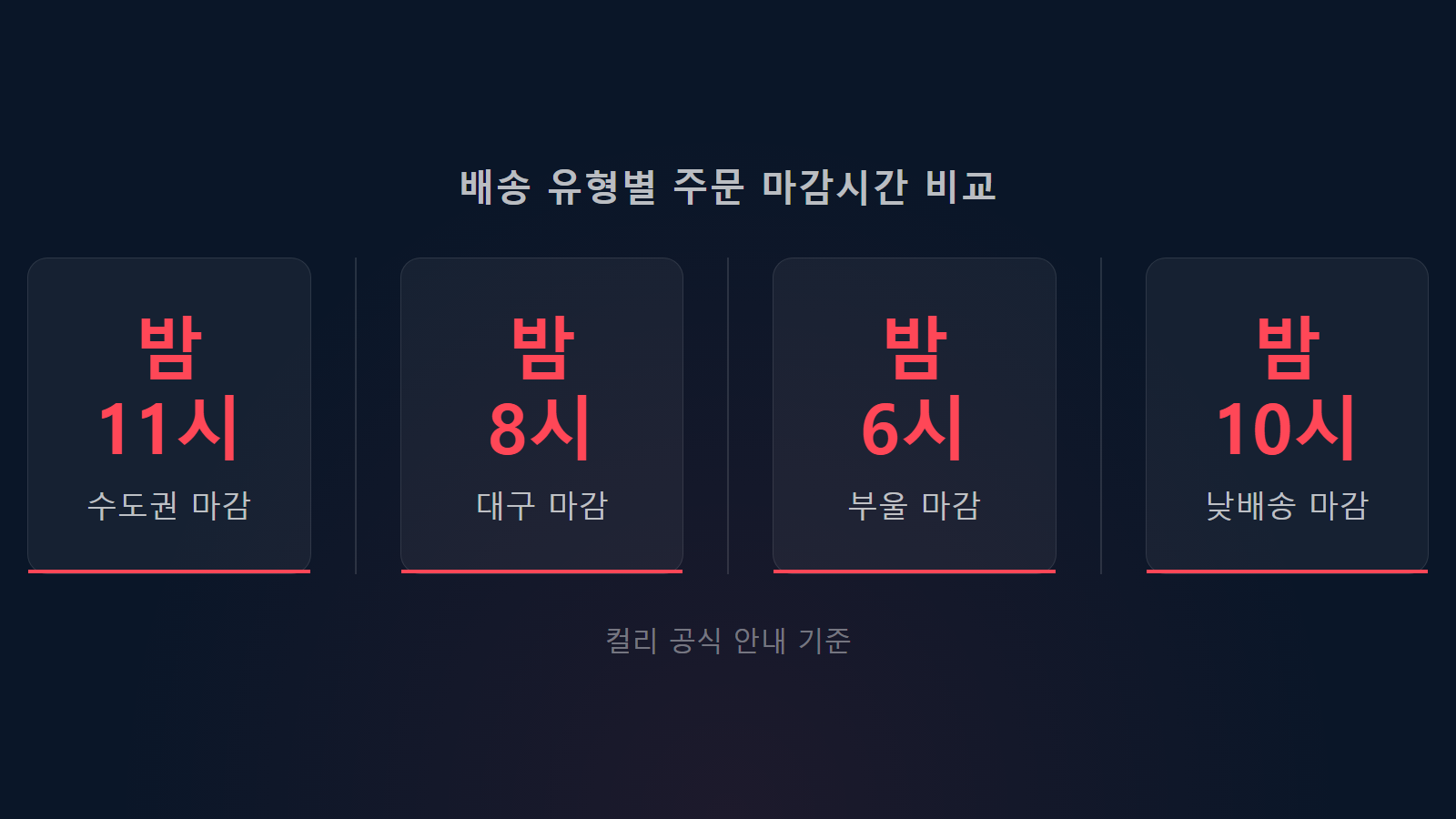 배송 유형별 주문 마감시간 비교

밤
11시
수도권 마감

밤
8시
대구 마감

밤
6시
부울 마감

밤
10시
낮배송 마감

컬리 공식 안내 기준