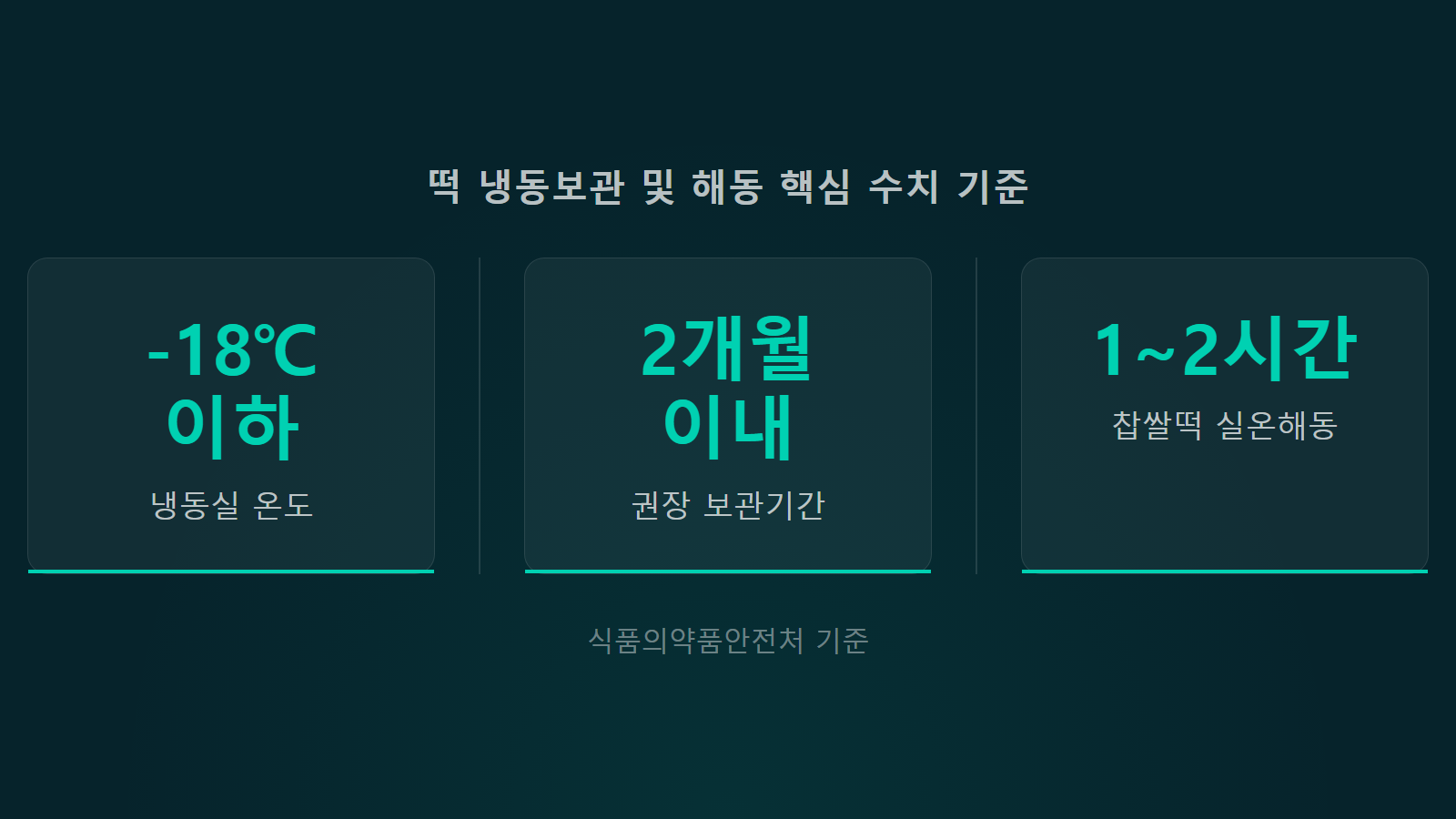 떡 냉동보관 및 해동 핵심 수치 기준

-18℃ 이하

냉동실 온도

2개월 이내

권장 보관기간

1~2시간

찹쌀떡 실온해동

식품의약품안전처 기준