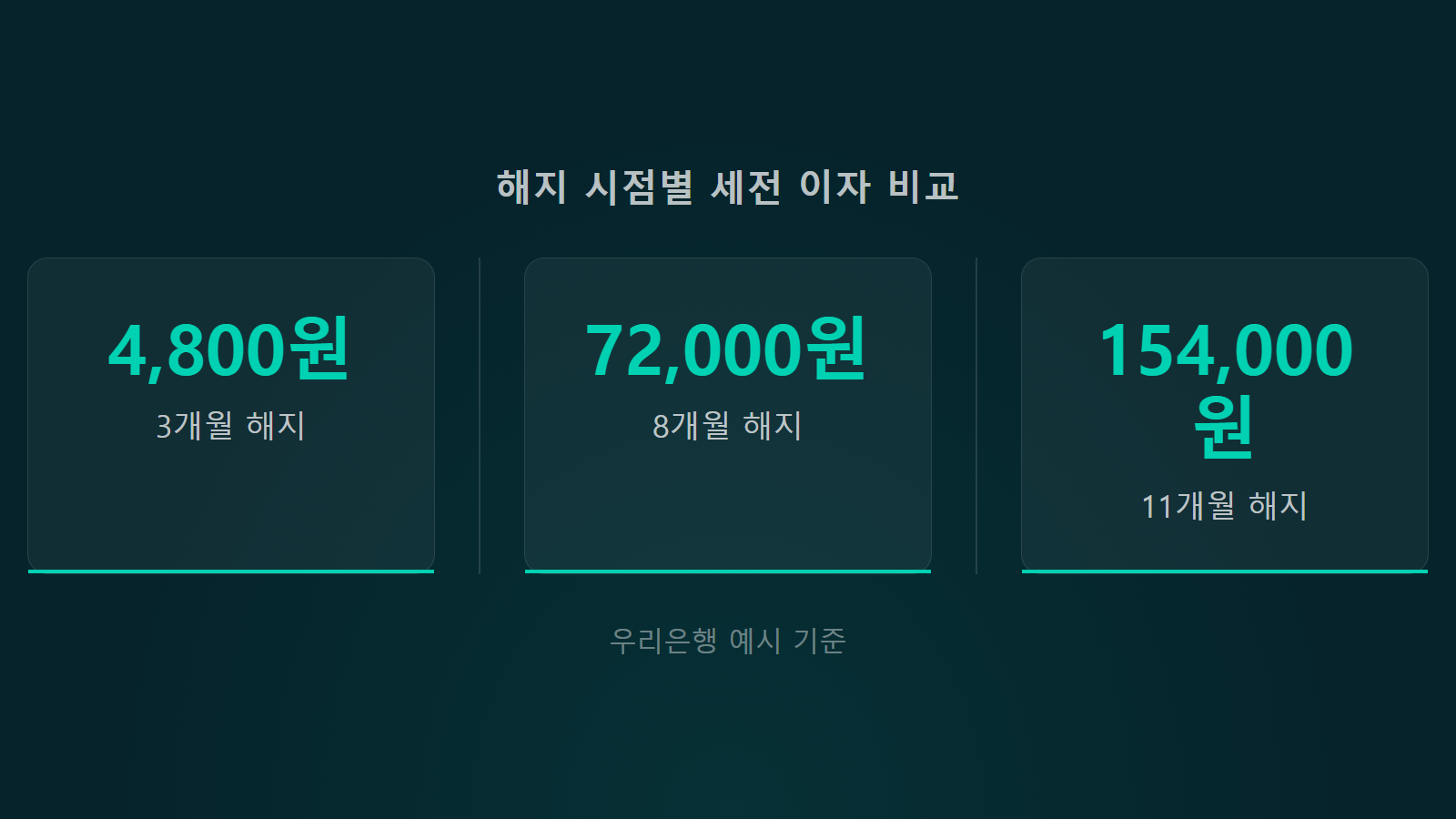 해지 시점별 세전 이자 비교

4,800원
3개월 해지

72,000원
8개월 해지

154,000원
11개월 해지

우리은행 예시 기준