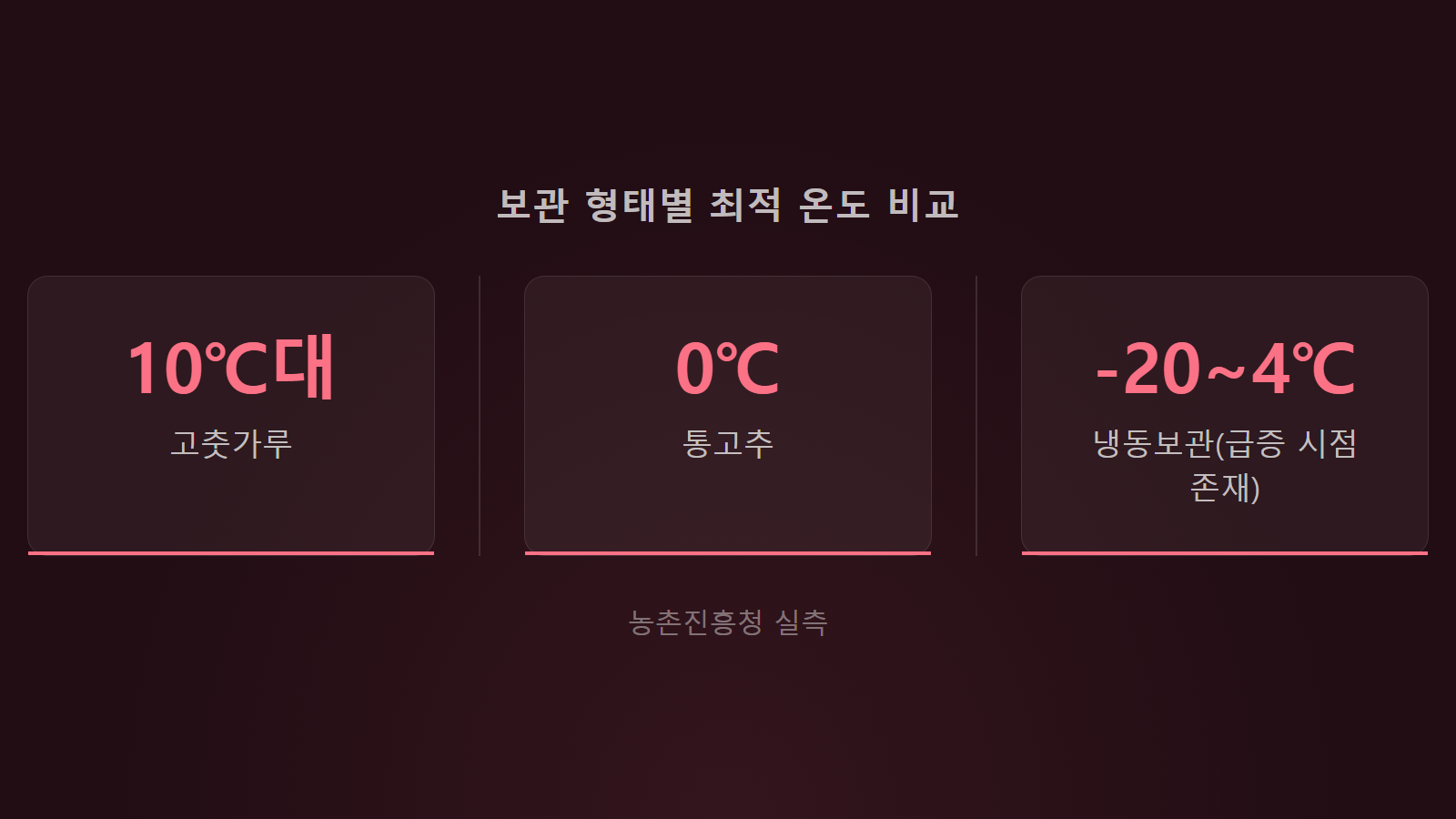 보관 형태별 최적 온도 비교

10℃대
고춧가루

0℃
통고추

-20~4℃
냉동보관(급증 시점 존재)

농촌진흥청 실측