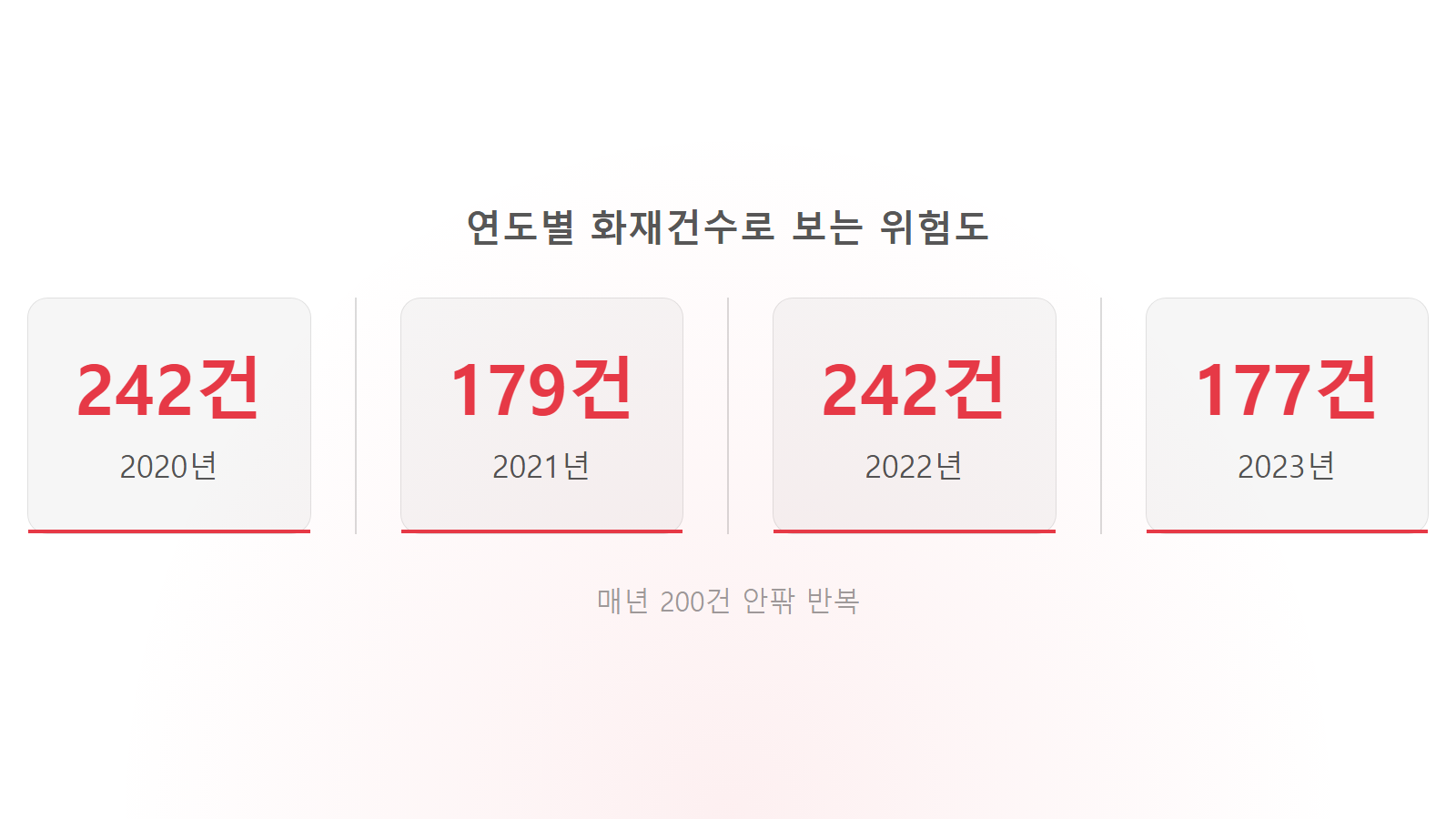 연도별 화재건수로 보는 위험도

242건
2020년

179건
2021년

242건
2022년

177건
2023년

매년 200건 안팎 반복