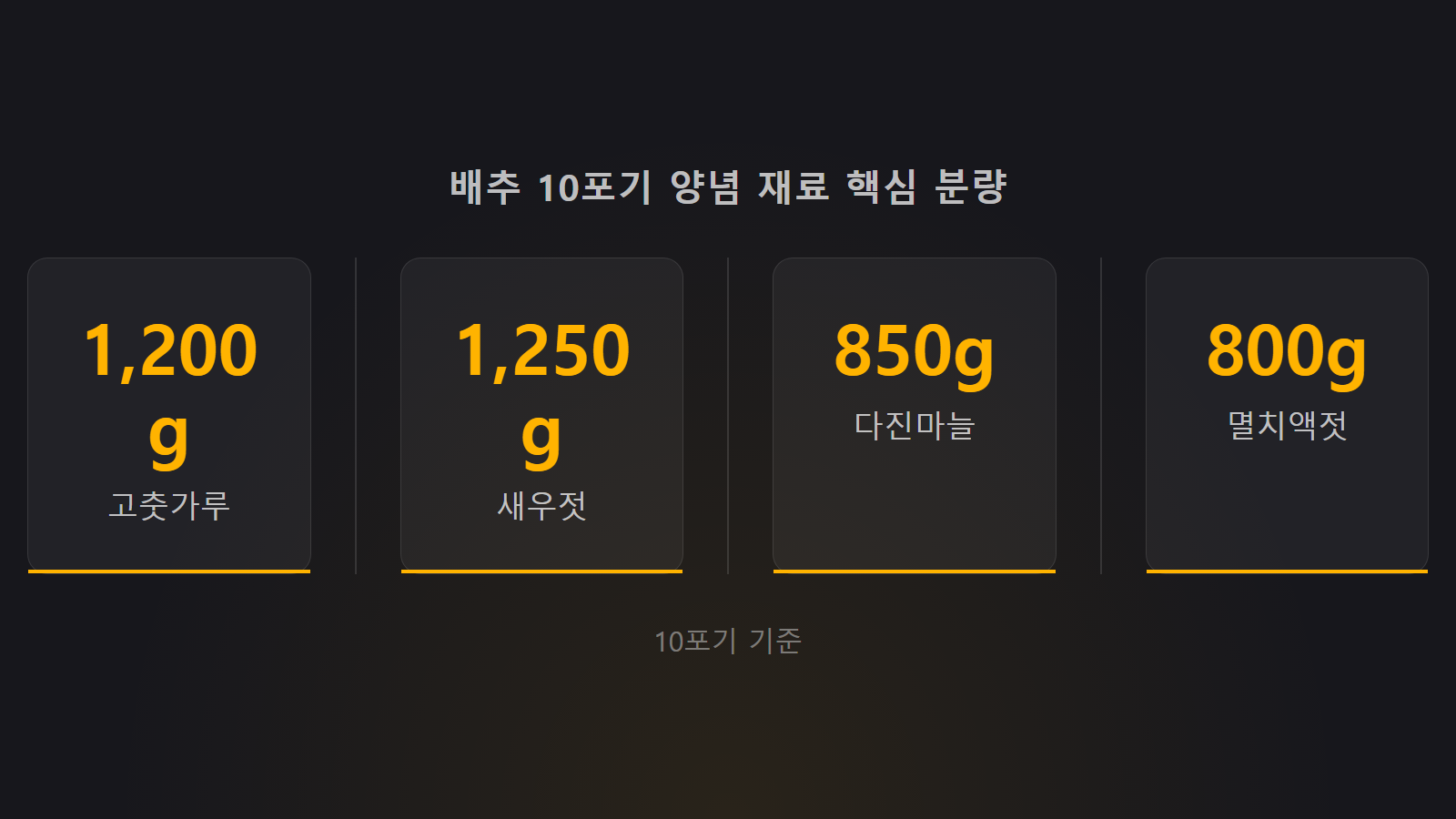 배추 10포기 양념 재료 핵심 분량

1,200g
고춧가루

1,250g
새우젓

850g
다진마늘

800g
멸치액젓

10포기 기준