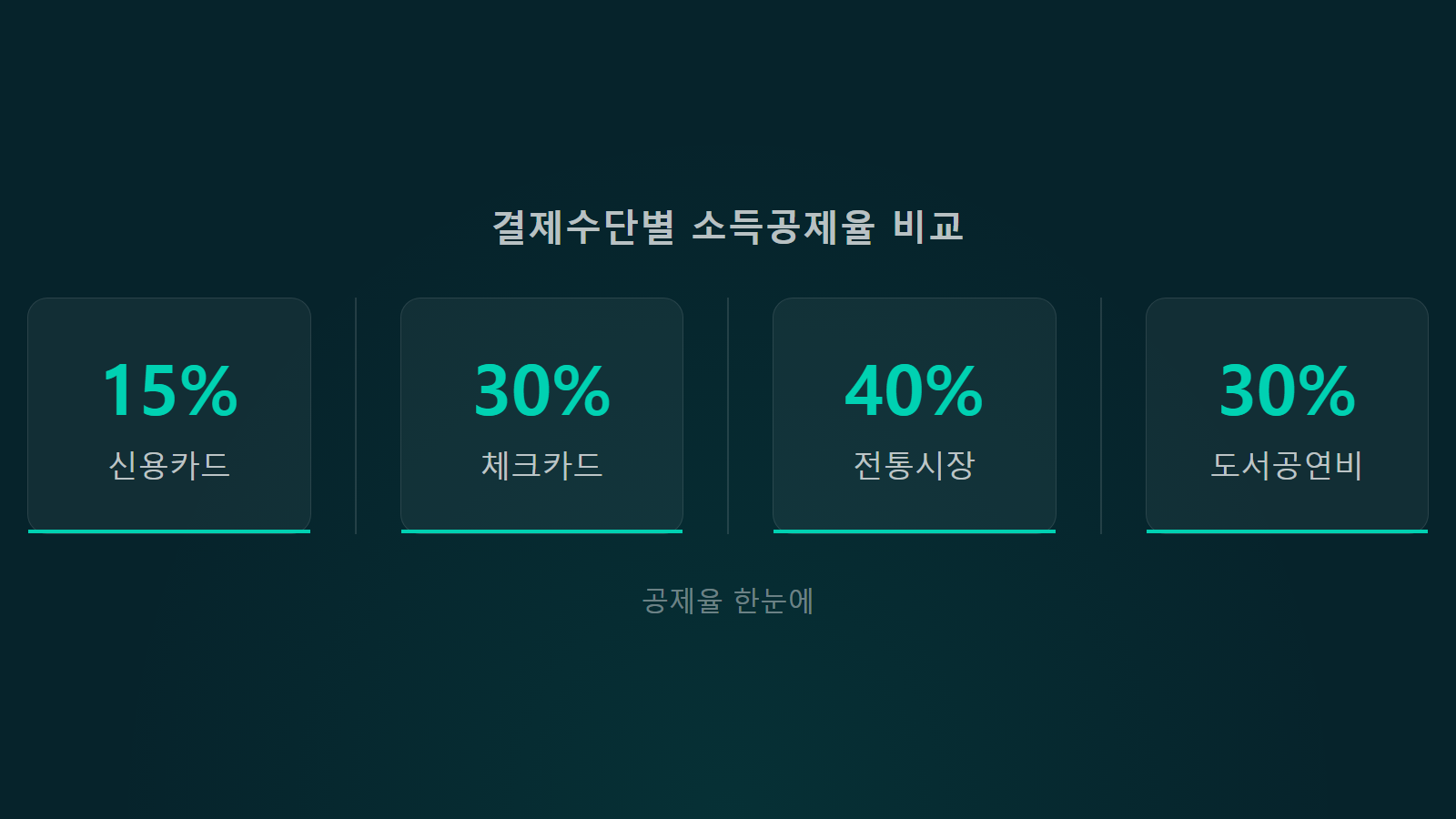 결제수단별 소득공제율 비교

15%
신용카드

30%
체크카드

40%
전통시장

30%
도서공연비

공제율 한눈에