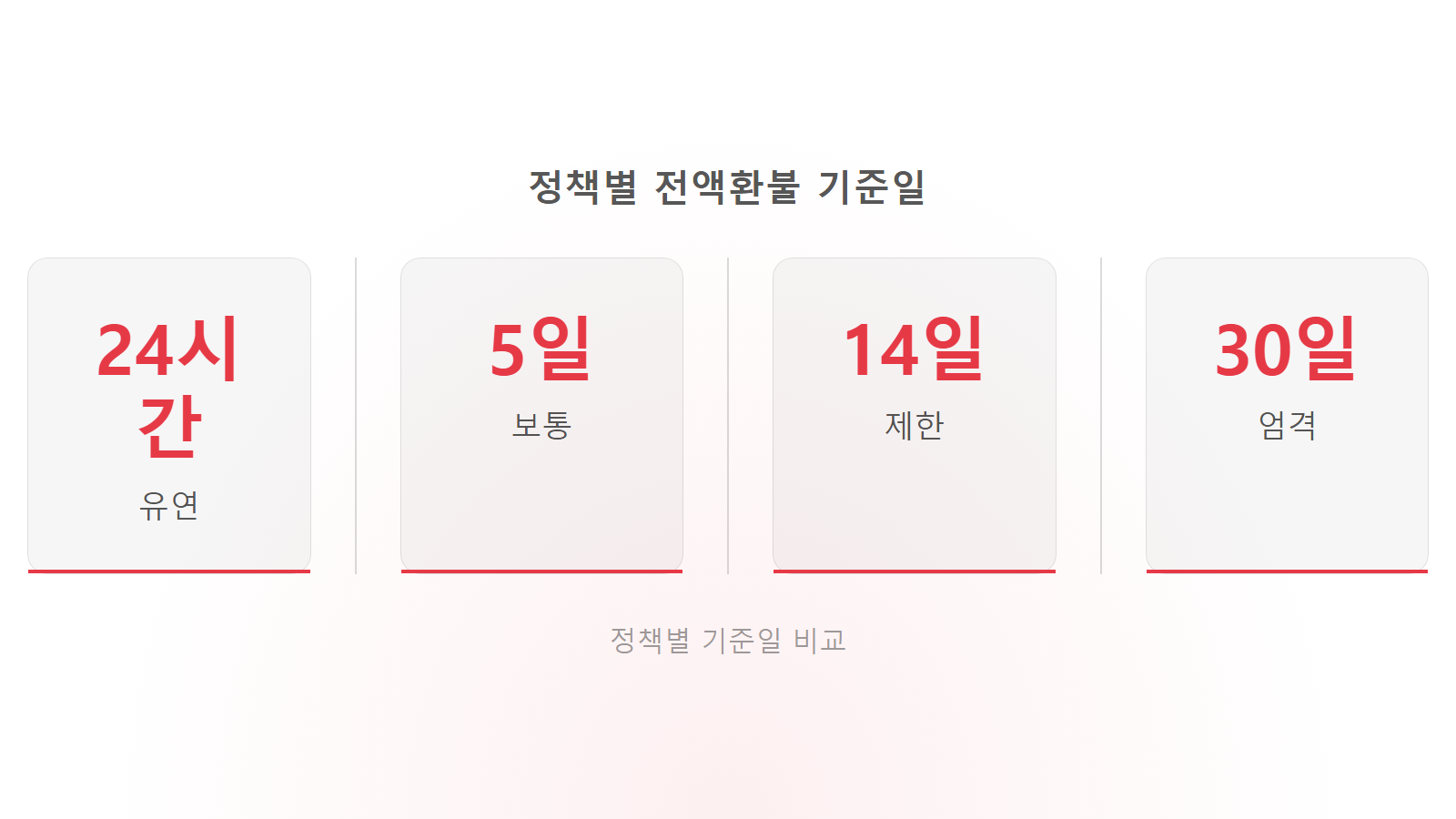 정책별 전액환불 기준일

24시간

유연

5일

보통

14일

제한

30일

엄격

정책별 기준일 비교