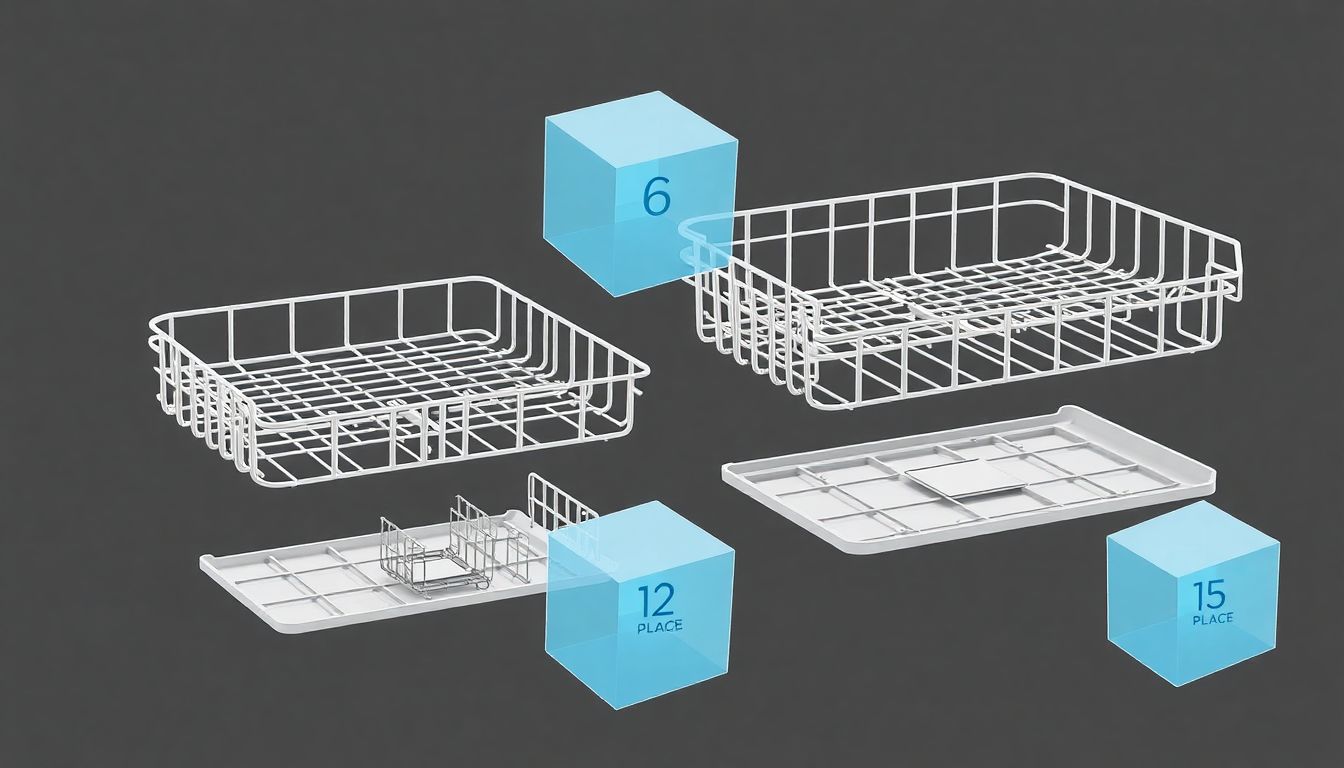 6

12
PLACE

15
PLACE